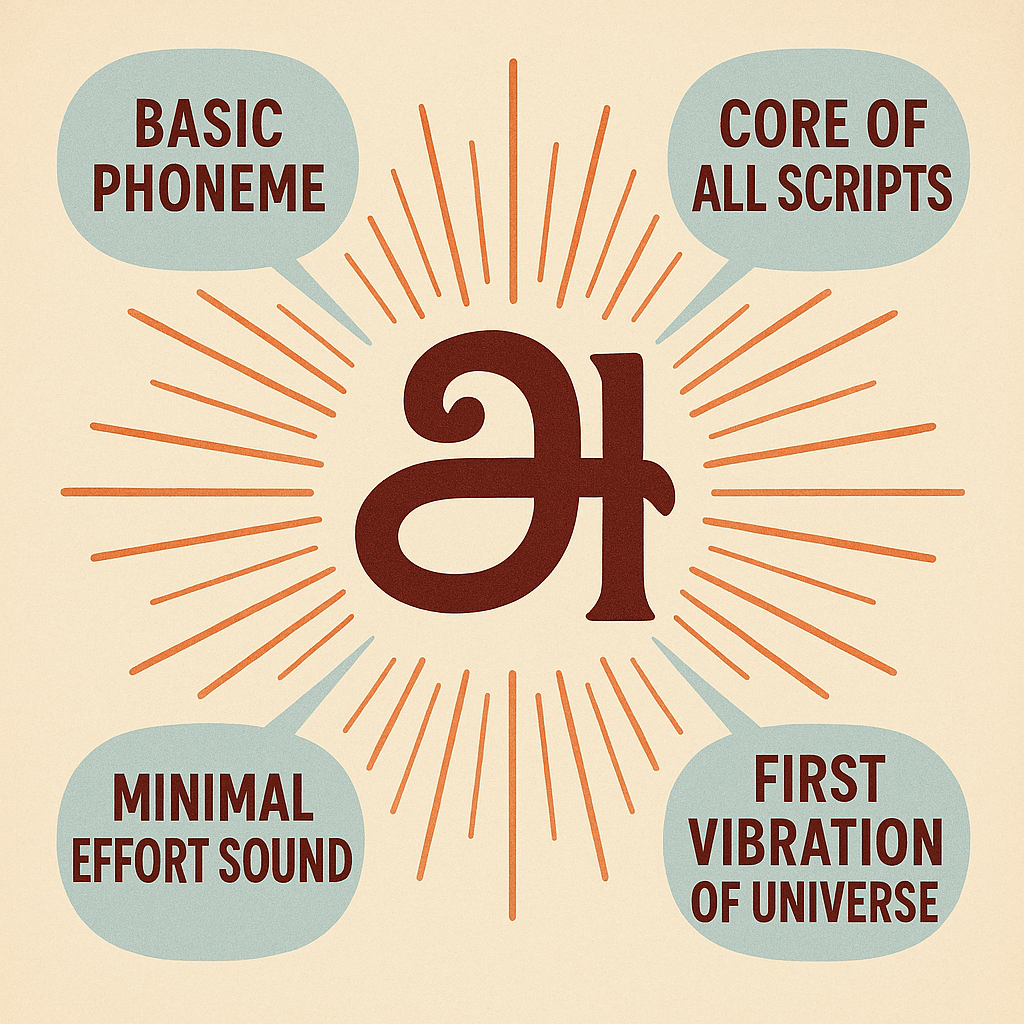 BASIC PHONEME

CORE OF ALL SCRIPTS

அ

MINIMAL EFFORT SOUND

FIRST VIBRATION OF UNIVERSE